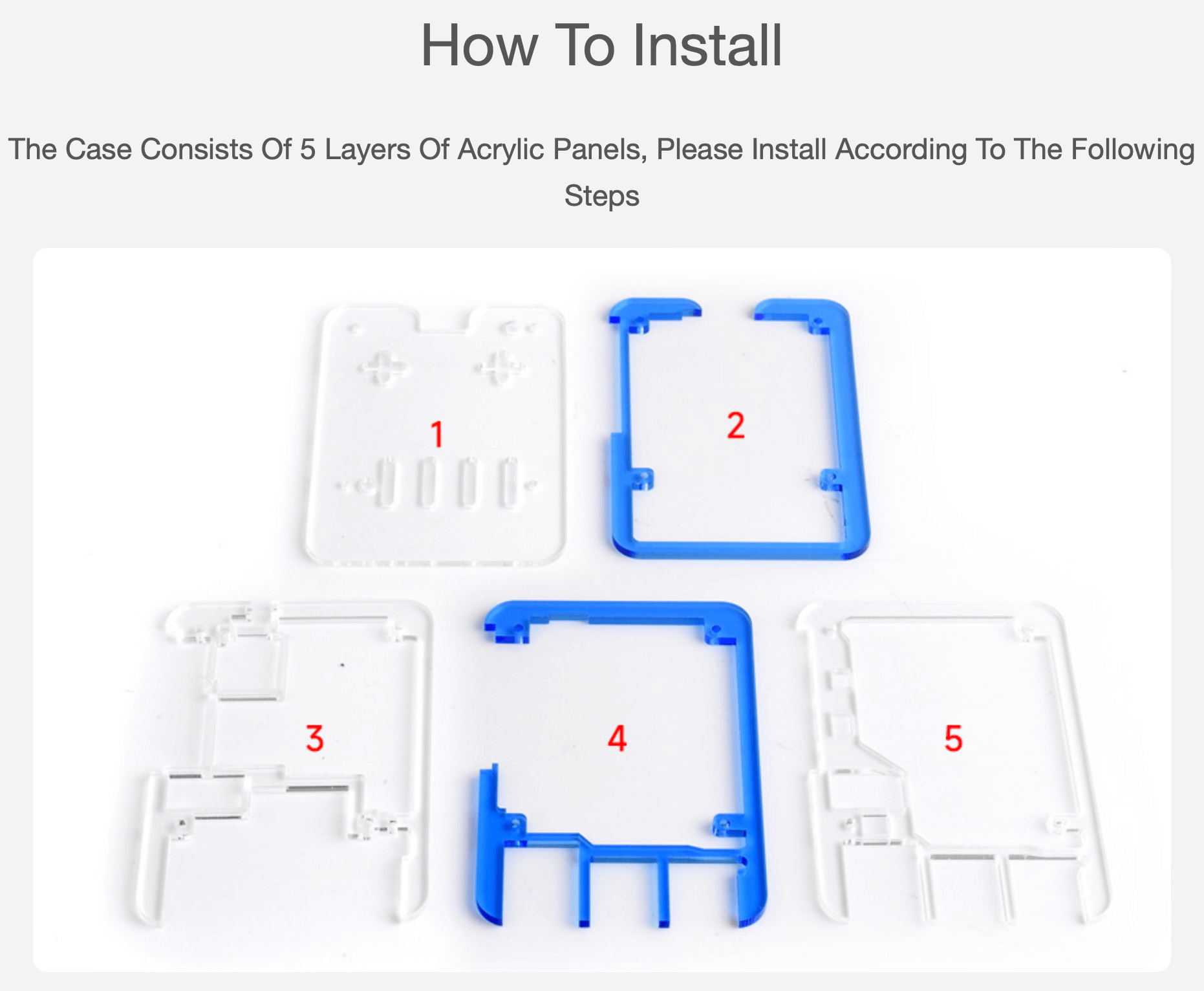 How To Install

The Case Consists Of 5 Layers Of Acrylic Panels, Please Install According To The Following Steps

1

2

3

4

5